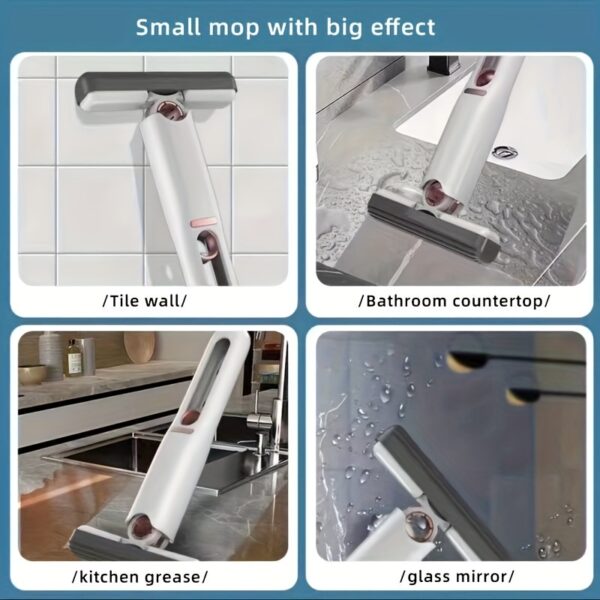 Small mop with big effect

/Tile wall/

/Bathroom countertop/

/kitchen grease/

/glass mirror/